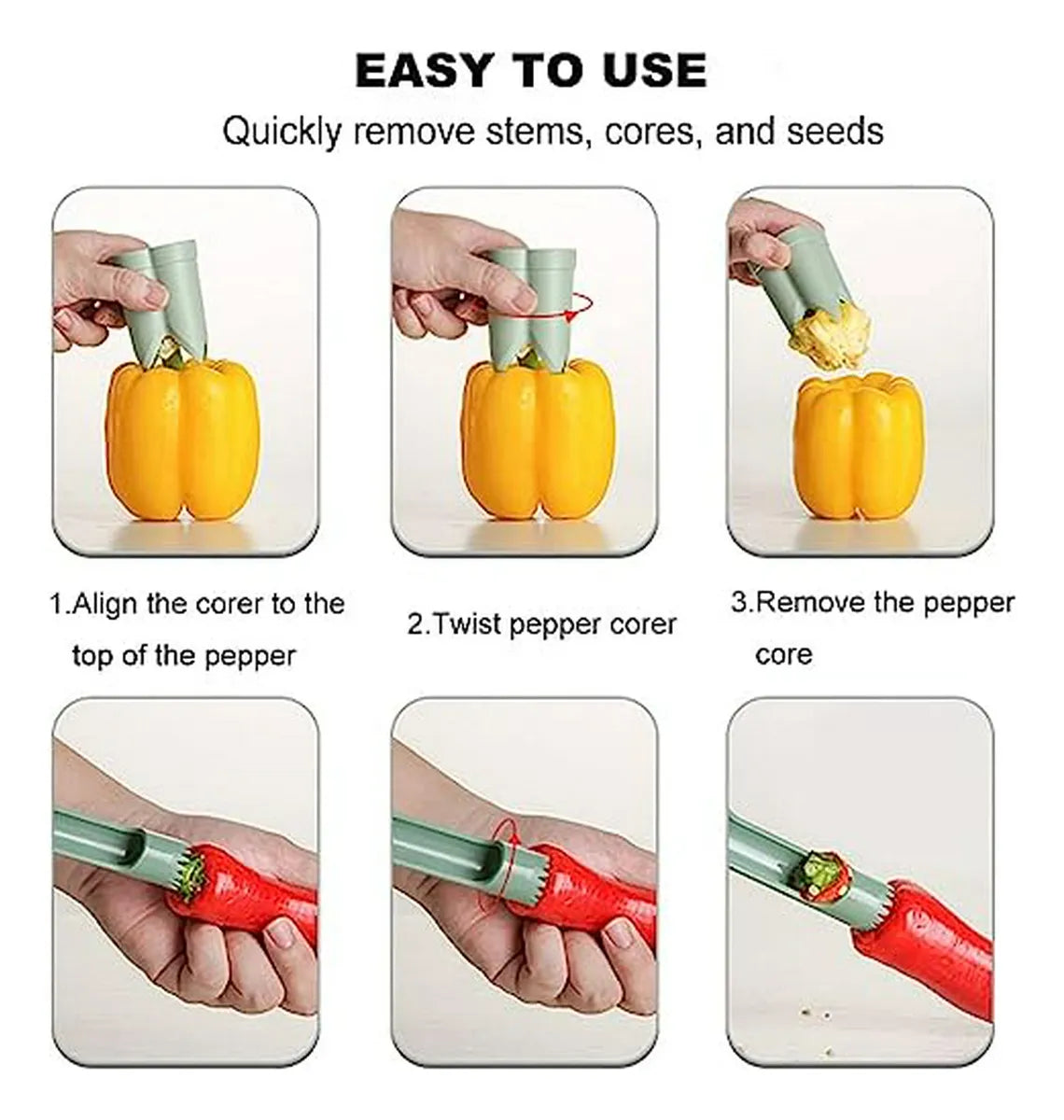 EASY TO USE

Quickly remove stems, cores, and seeds

1.Align the corer to the top of the pepper

2.Twist pepper corer

3.Remove the pepper core