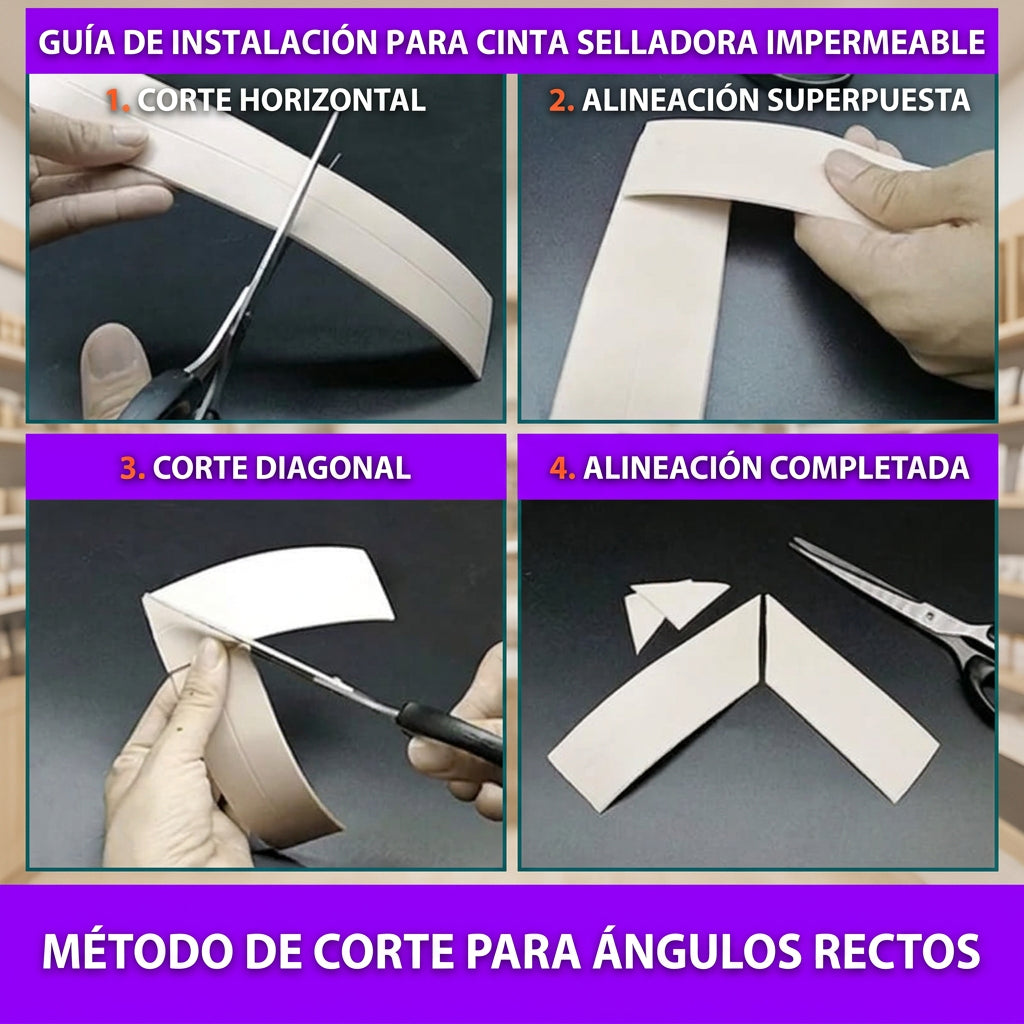 GUÍA DE INSTALACIÓN PARA CINTA SELLADORA IMPERMEABLE

1. CORTE HORIZONTAL

2. ALINEACIÓN SUPERPUESTA

3. CORTE DIAGONAL

4. ALINEACIÓN COMPLETADA

MÉTODO DE CORTE PARA ÁNGULOS RECTOS