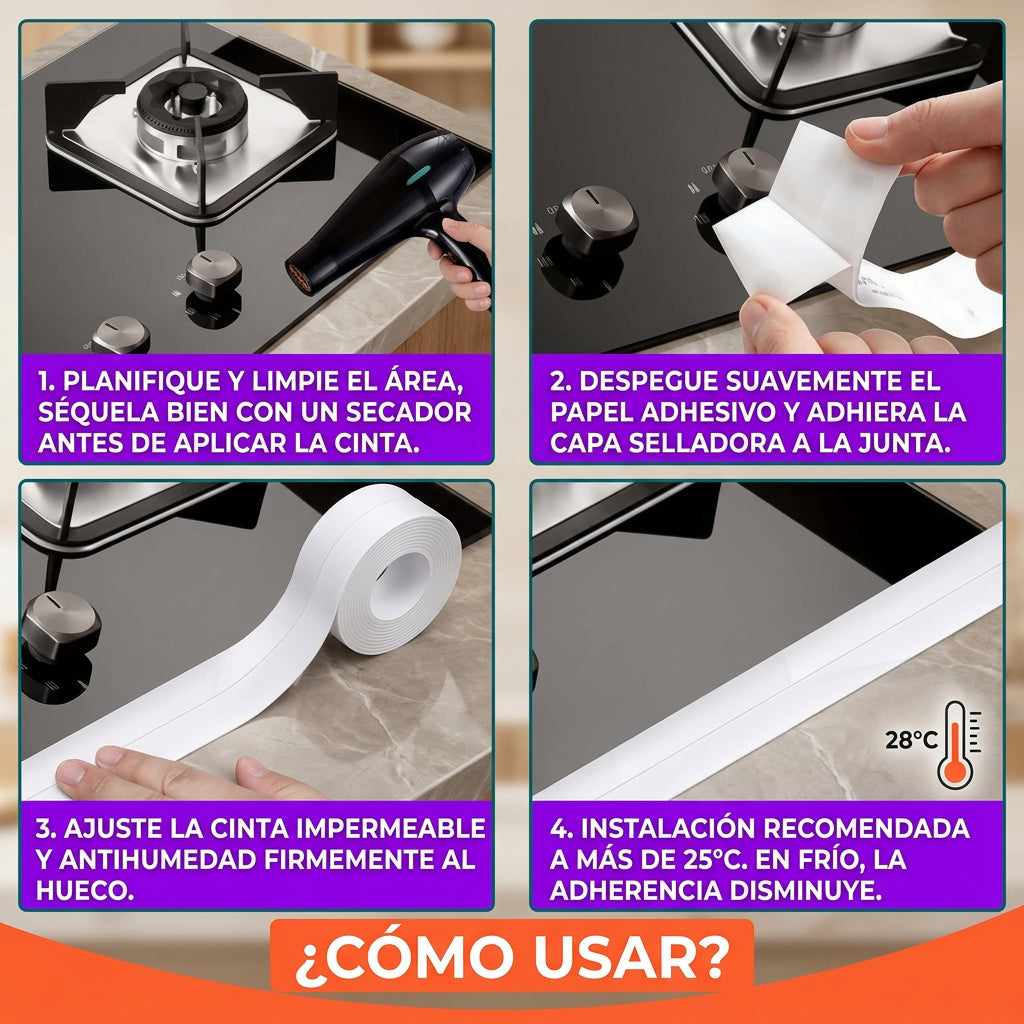 1. PLANIFIQUE Y LIMPIE EL ÁREA, SÉQUELA BIEN CON UN SECADOR ANTES DE APLICAR LA CINTA.

2. DESPEGUE SUAVEMENTE EL PAPEL ADHESIVO Y ADHIERA LA CAPA SELLADORA A LA JUNTA.

3. AJUSTE LA CINTA IMPERMEABLE Y ANTIHUMEDAD FIRMEMENTE AL HUECO.

28°C

4. INSTALACIÓN RECOMENDADA A MÁS DE 25°C. EN FRÍO, LA ADHERENCIA DISMINUYE.

¿CÓMO USAR?