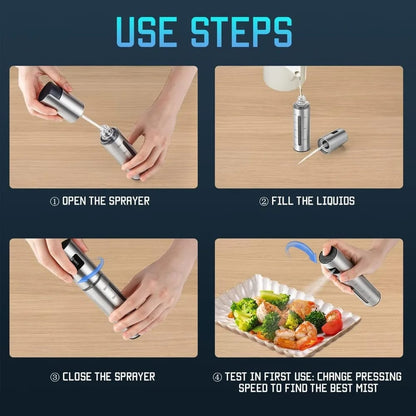 USE STEPS

① OPEN THE SPRAYER

② FILL THE LIQUIDS

③ CLOSE THE SPRAYER

④ TEST IN FIRST USE: CHANGE PRESSING SPEED TO FIND THE BEST MIST