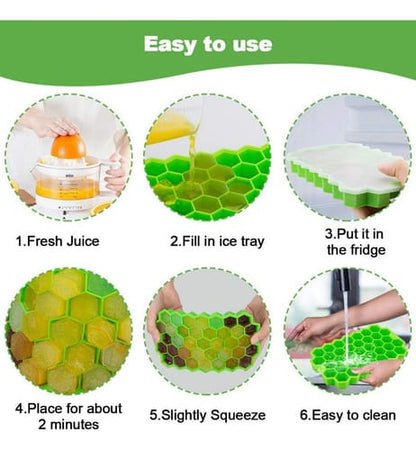 Easy to use

1.Fresh Juice

2.Fill in ice tray

3.Put it in the fridge

4.Place for about 2 minutes

5.Slightly Squeeze

6.Easy to clean