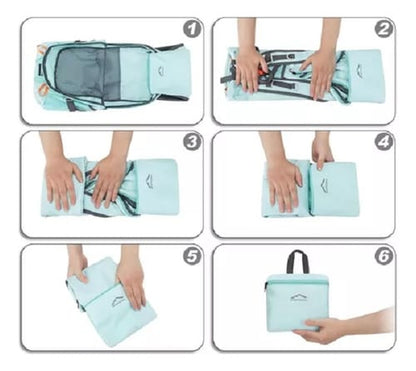 1

2

3

4

5

6