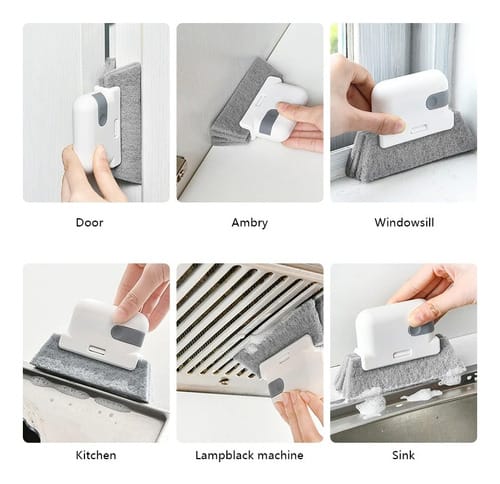 Door

Ambry

Windowsill

Kitchen

Lampblack machine

Sink